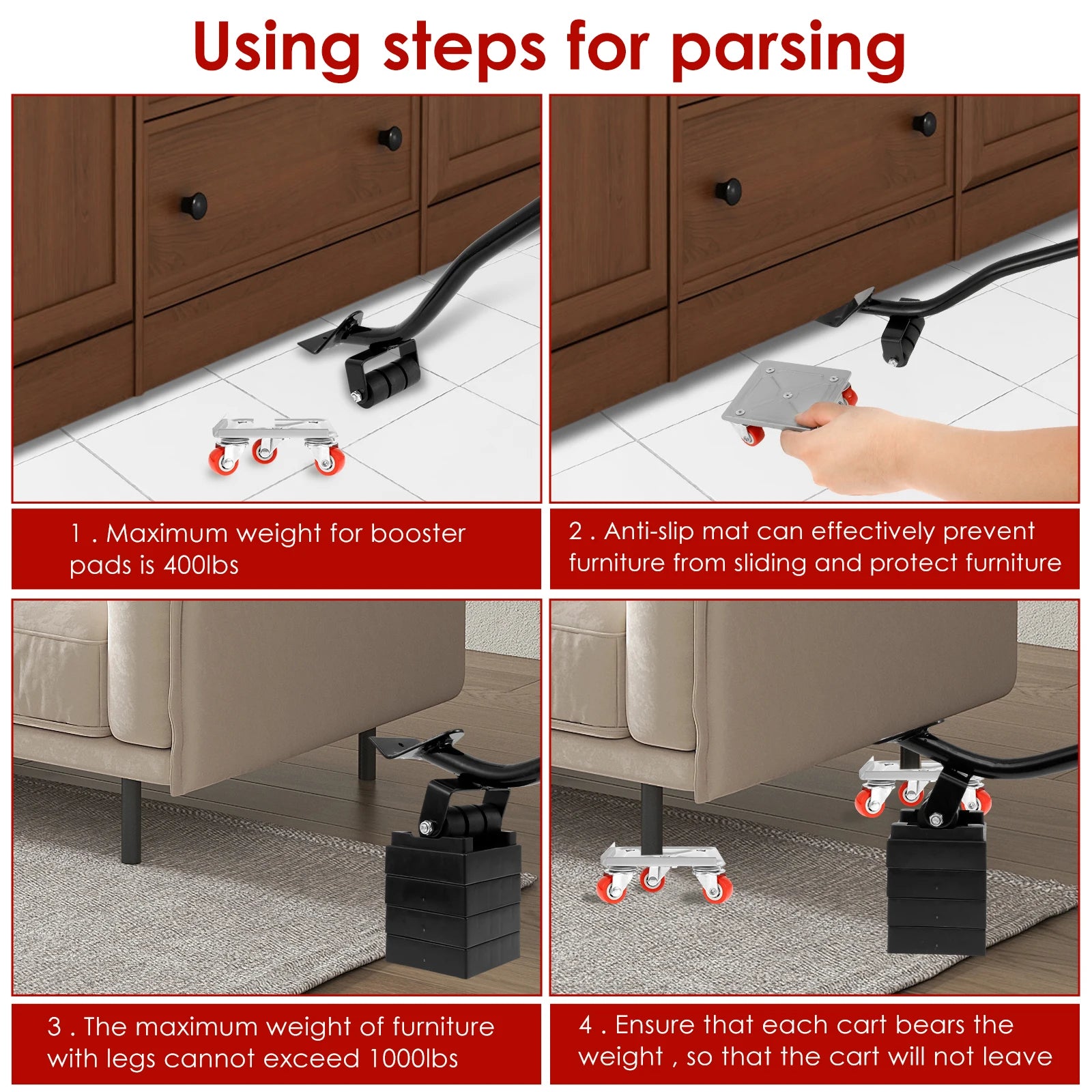 Using steps for parsing

1 . Maximum weight for booster pads is 400lbs

2 . Anti-slip mat can effectively prevent furniture from sliding and protect furniture

3 . The maximum weight of furniture with legs cannot exceed 1000lbs

4 . Ensure that each cart bears the weight , so that the cart will not leave