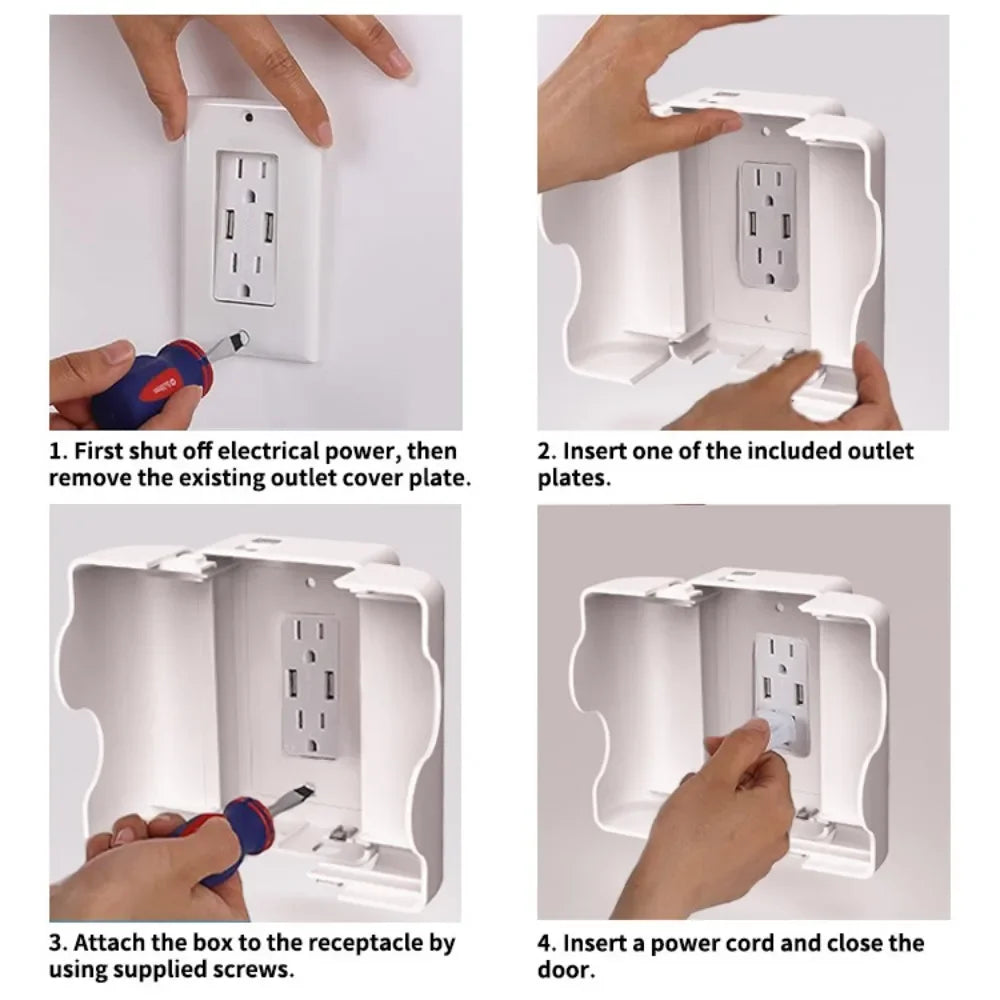 1. First shut off electrical power, then remove the existing outlet cover plate.

2. Insert one of the included outlet plates.

3. Attach the box to the receptacle by using supplied screws.

4. Insert a power cord and close the door.