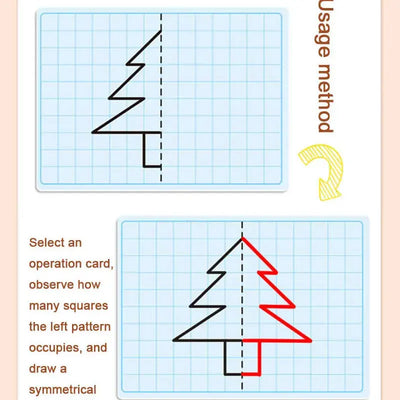 Usage method

Select an operation card, observe how many squares the left pattern occupies, and draw a symmetrical