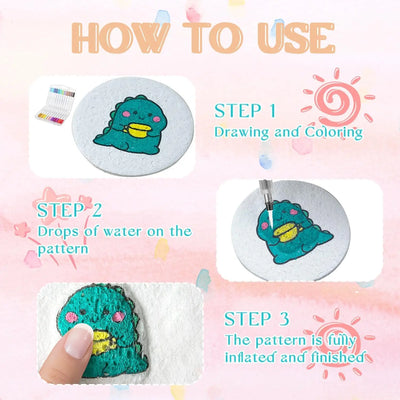 HOW TO USE

STEP 1
Drawing and Coloring

STEP 2
Drops of water on the pattern

STEP 3
The pattern is fully inflated and finished