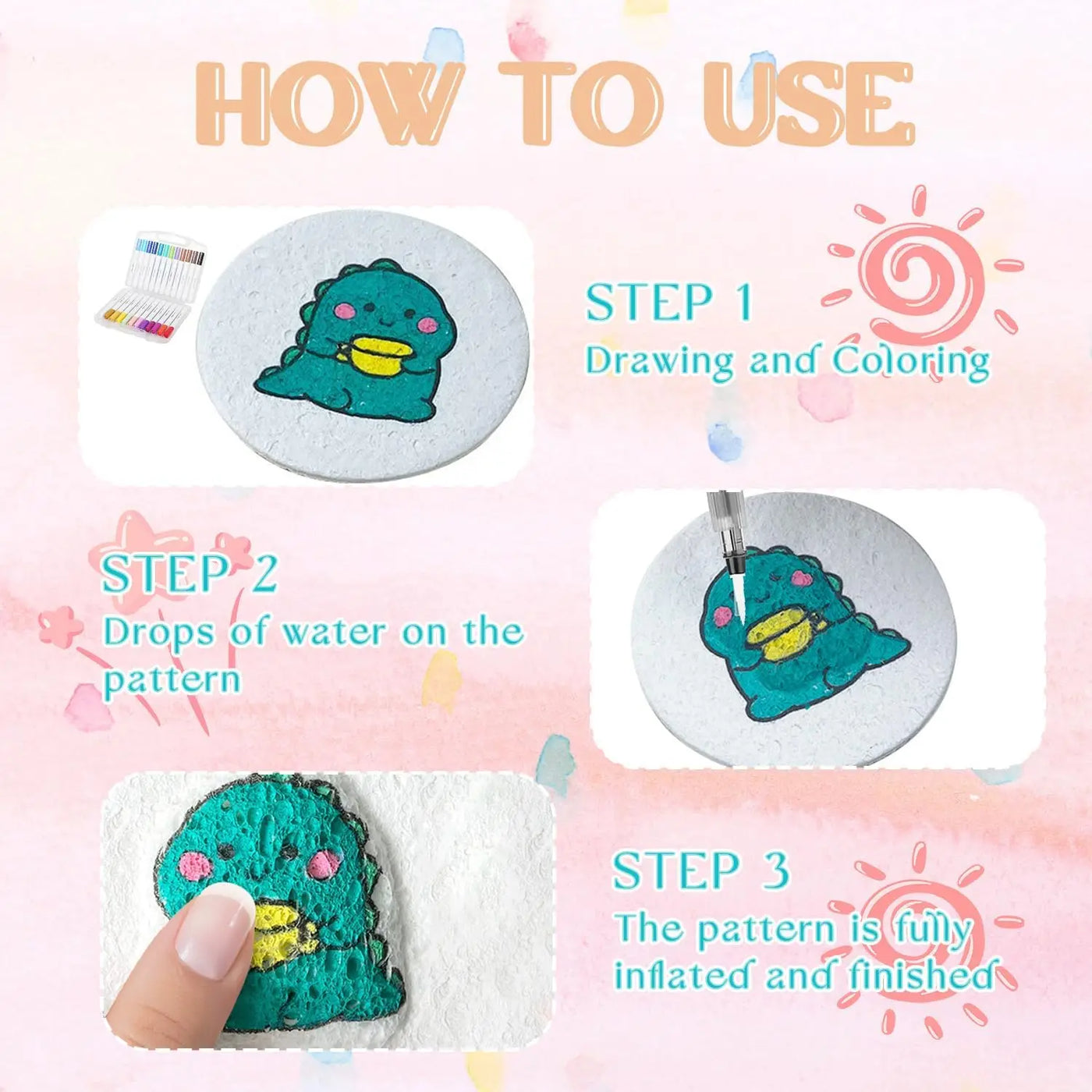 HOW TO USE

STEP 1
Drawing and Coloring

STEP 2
Drops of water on the pattern

STEP 3
The pattern is fully inflated and finished