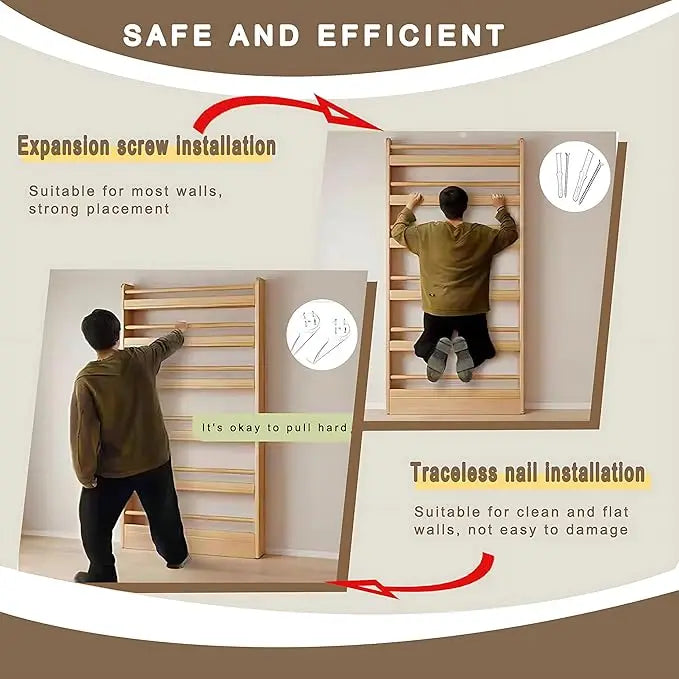 SAFE AND EFFICIENT

Expansion screw installation

Suitable for most walls, strong placement

It's okay to pull hard

Traceless nail installation

Suitable for clean and flat walls, not easy to damage